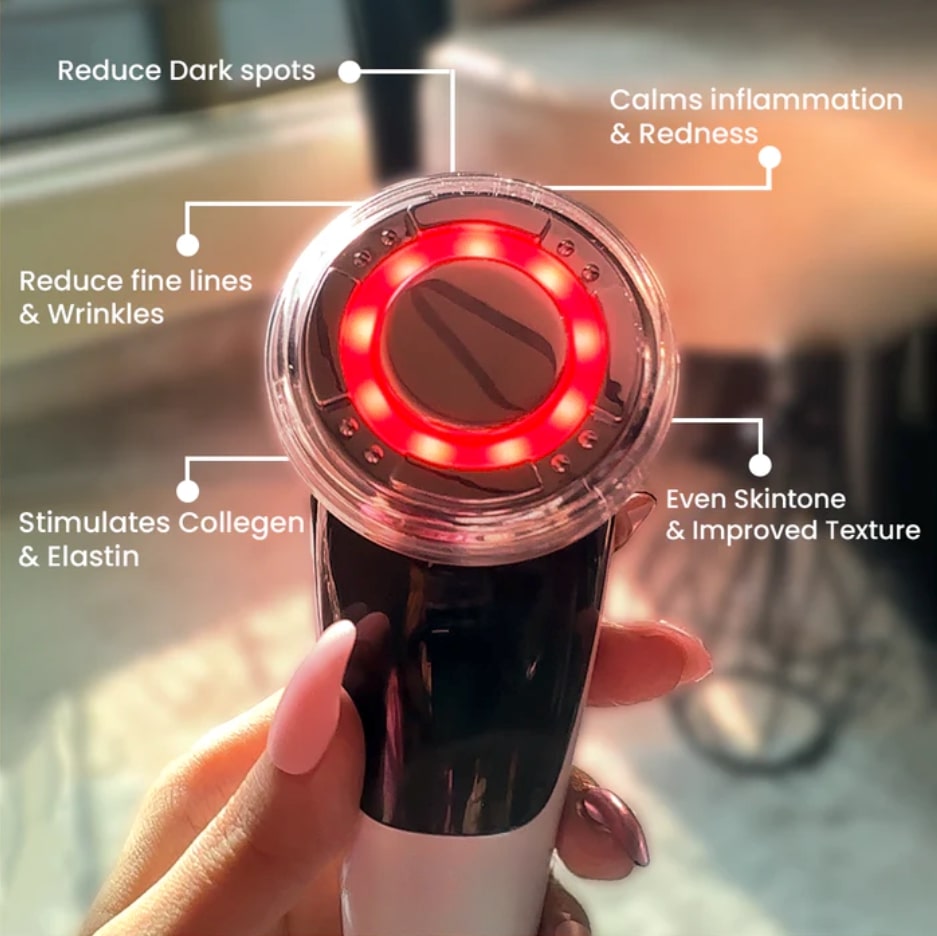 Reduce Dark spots

Calms inflammation & Redness

Reduce fine lines & Wrinkles

Stimulates Collegen & Elastin

Even Skintone & Improved Texture